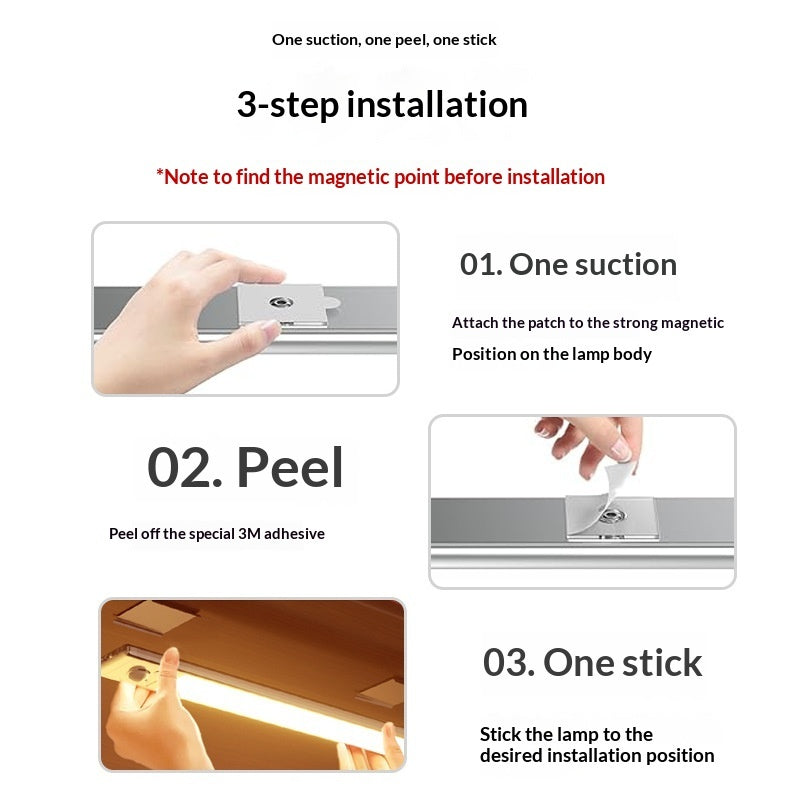 One suction, one peel, one stick

3-step installation

*Note to find the magnetic point before installation

01. One suction

Attach the patch to the strong magnetic

Position on the lamp body

02. Peel

Peel off the special 3M adhesive

03. One stick

Stick the lamp to the desired installation position